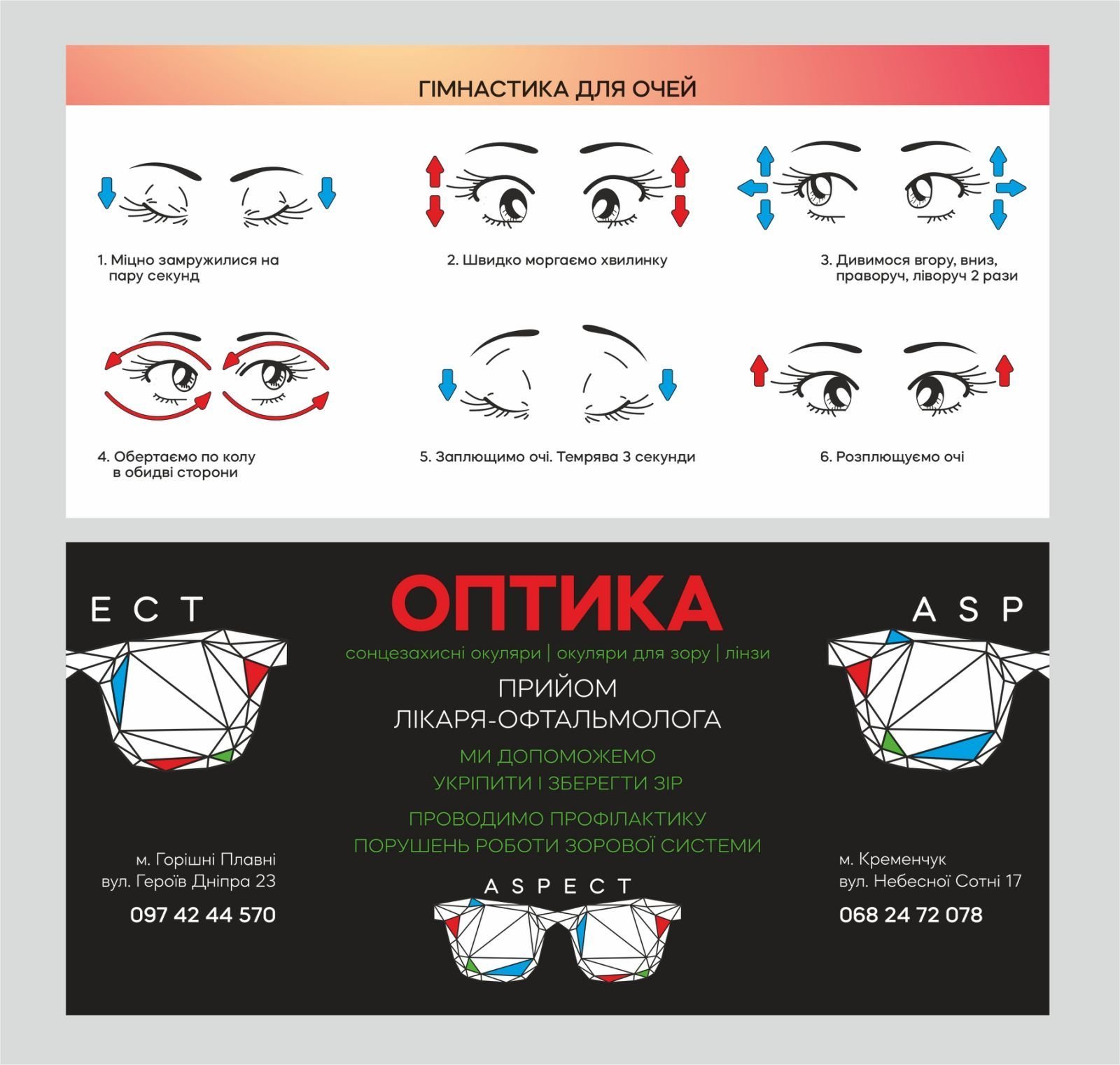 ГІМНАСТИКА ДЛЯ ОЧЕЙ

1. Міцно замружилися на пару секунд

2. Швидко моргаємо хвилинку

3. Дивимося вгору, вниз, праворуч, ліворуч 2 рази

4. Обертаємо по колу в обидві сторони

5. Заплющимо очі. Темрява 3 секунди

6. Розплющуємо очі

ECT

ОПТИКА

ASP

сонцезахисні окуляри | окуляри для зору | лінзи

ПРИЙОМ
ЛІКАРЯ-ОФТАЛЬМОЛОГА

МИ ДОПОМОЖЕМО
УКРІПИТИ І ЗБЕРЕГТИ ЗІР

ПРОВОДИМО ПРОФІЛАКТИКУ
ПОРУШЕНЬ РОБОТИ ЗОРОВОЇ СИСТЕМИ

м. Горішні Плавні
вул. Героїв Дніпра 23
097 42 44 570

ASPECT

м. Кременчук
вул. Небесної Сотні 17
068 24 72 078