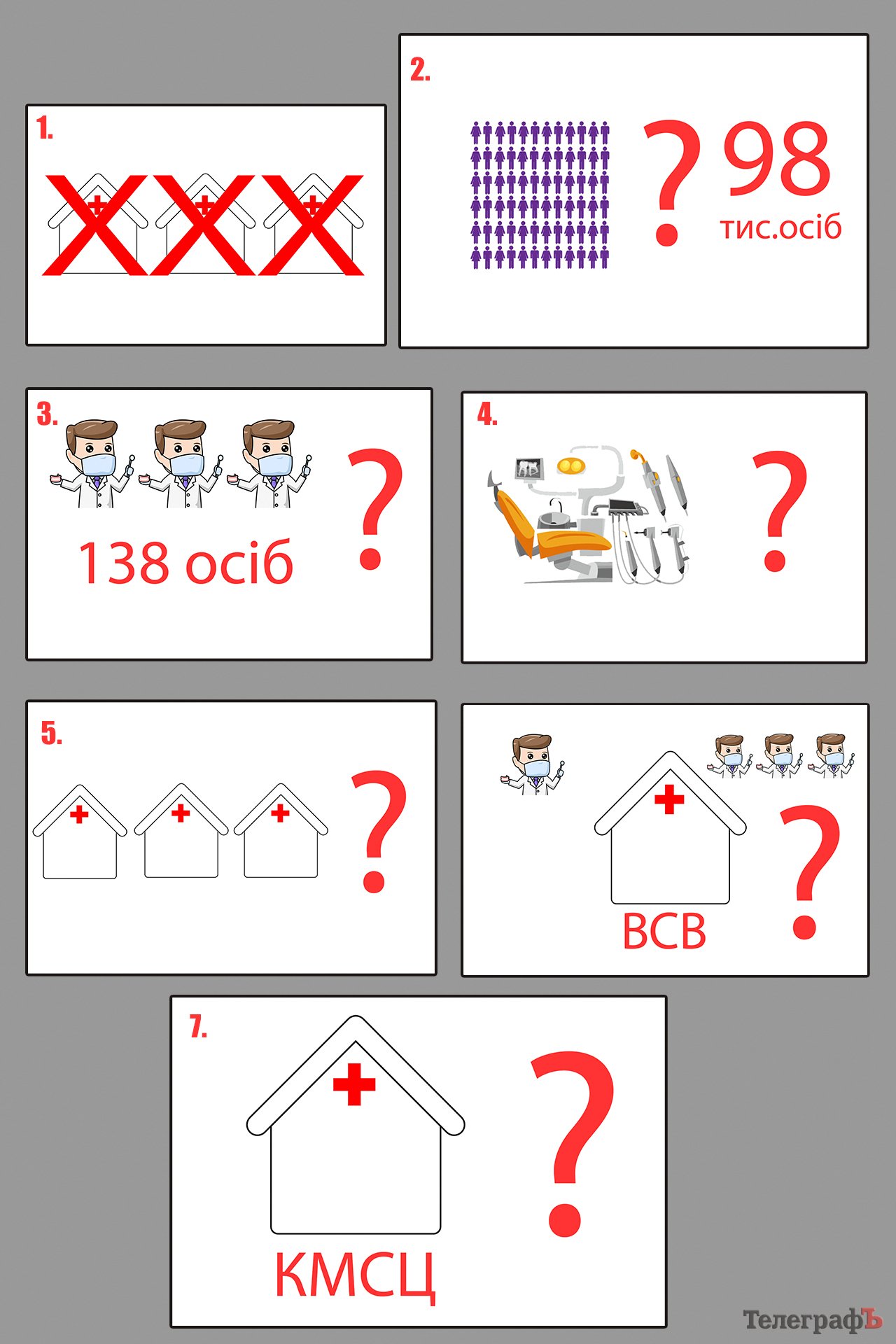 1.

2.

? 98 тис.осіб

3.

138 осіб ?

4.

?

5.

?

ВСВ ?

7.

КМСЦ ?

ТелеграфЪ