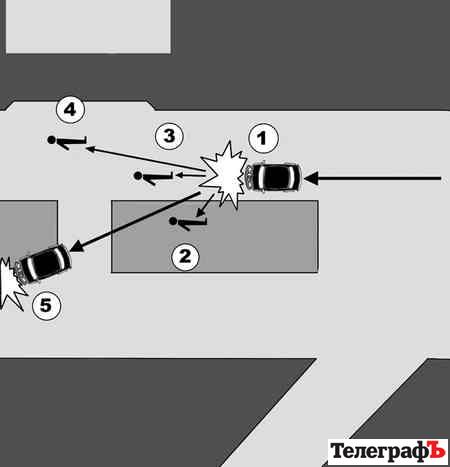 4

3

1

2

5

ТелеграфЪ