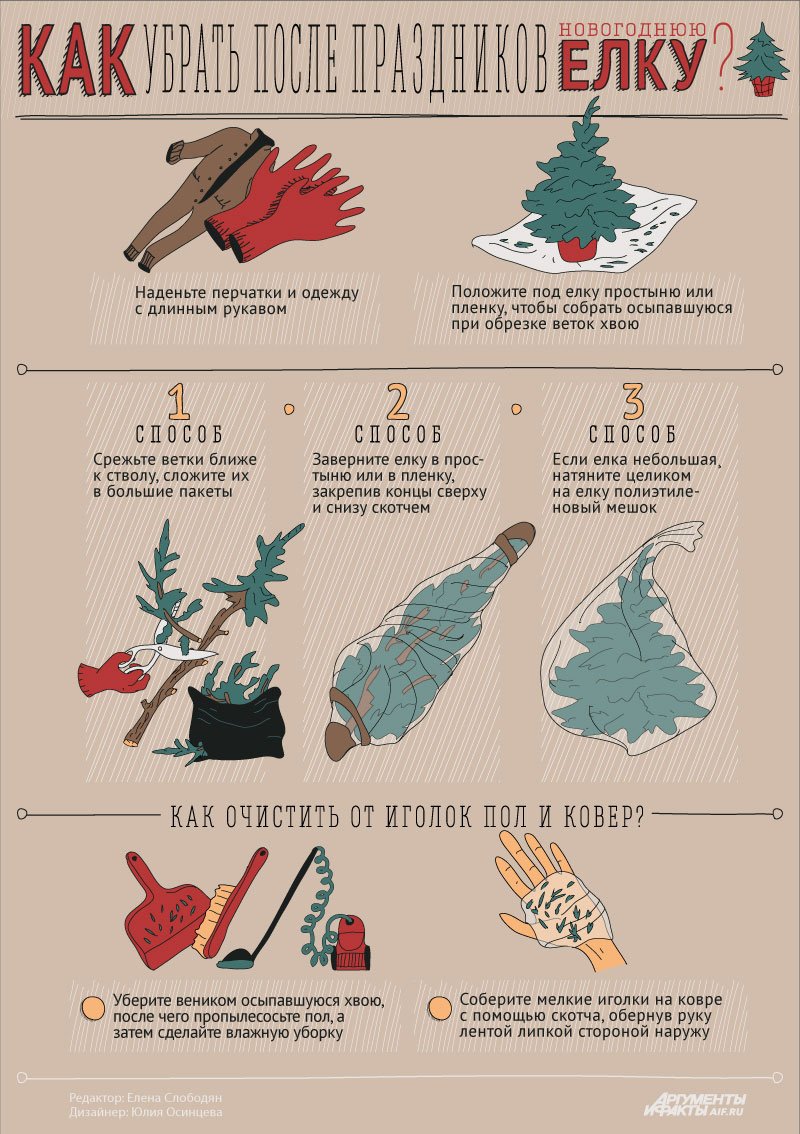 КАК УБРАТЬ ПОСЛЕ ПРАЗДНИКОВ НОВОГОДНЮЮ ЕЛКУ?

Наденьте перчатки и одежду с длинным рукавом

Положите под елку простыню или пленку, чтобы собрать осыпавшуюся при обрезке веток хвою

1 СПОСОБ
Срежьте ветки ближе к стволу, сложите их в большие пакеты

2 СПОСОБ
Заверните елку в простыню или в пленку, закрепив концы сверху и снизу скотчем

3 СПОСОБ
Если елка небольшая, натяните целиком на елку полиэтиленовый мешок

КАК ОЧИСТИТЬ ОТ ИГОЛОК ПОЛ И КОВЕР?

Уберите веником осыпавшуюся хвою, после чего пропылесосьте пол, а затем сделайте влажную уборку

Соберите мелкие иголки на ковре с помощью скотча, обернув руку лентой липкой стороной наружу

Редактор: Елена Слободян
Дизайнер: Юлия Осинцева

АРГУМЕНТЫ И ФАКТЫ AIF.RU