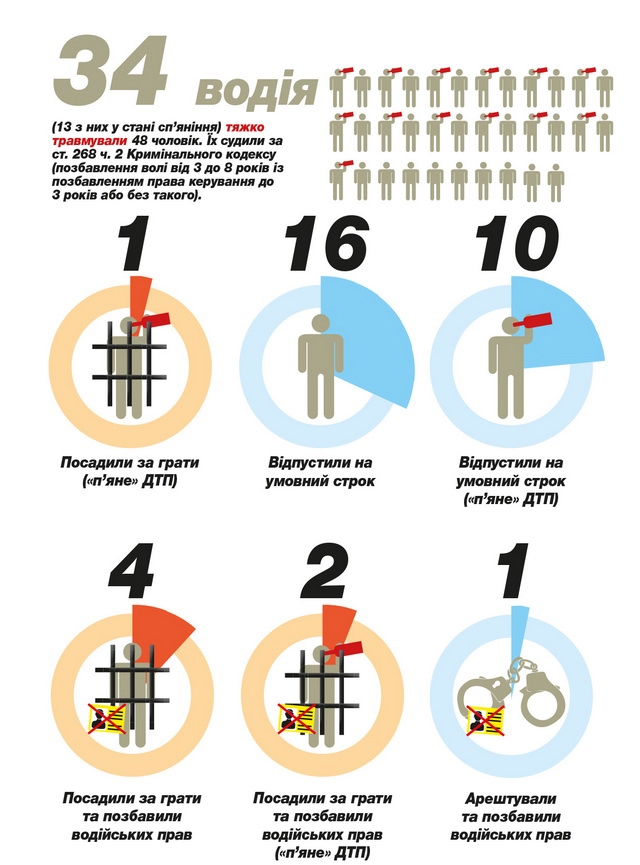 34 водія

(13 з них у стані сп'яніння) тяжко травмували 48 чоловік. Їх судили за ст. 268 ч. 2 Кримінального кодексу (позбавлення волі від 3 до 8 років із позбавленням права керування до 3 років або без такого).

1

Посадили за грати («п'яне» ДТП)

16

Відпустили на умовний строк

10

Відпустили на умовний строк («п'яне» ДТП)

4

Посадили за грати та позбавили водійських прав

2

Посадили за грати та позбавили водійських прав («п'яне» ДТП)

1

Арештували та позбавили водійських прав